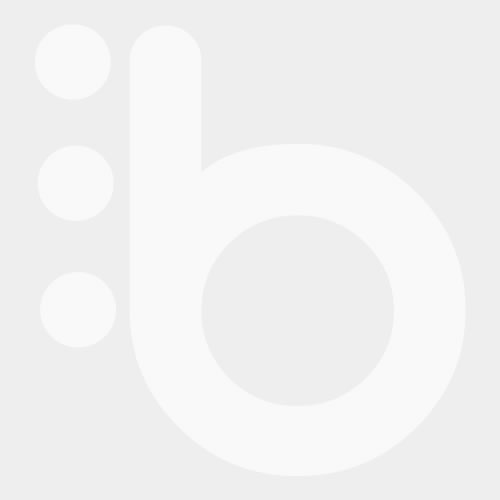 b